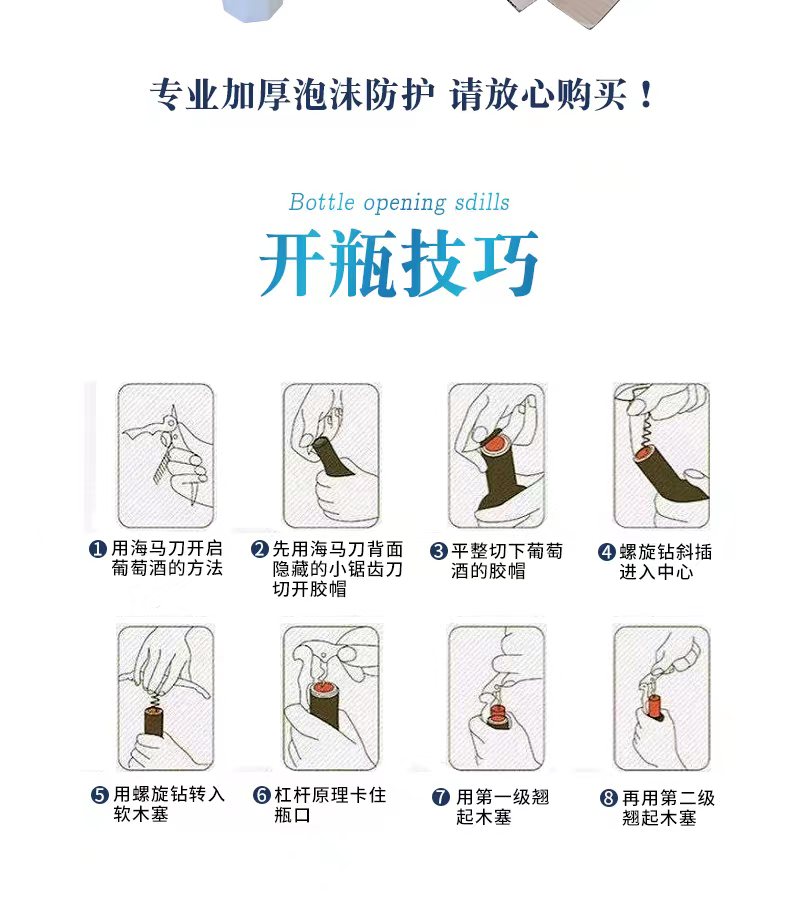 专业加厚泡沫防护 请放心购买！

Bottle opening sdills

开瓶技巧

❶ 用海马刀开启葡萄酒的方法

❷ 先用海马刀背面隐藏的小锯齿刀切开胶帽

❸ 平整切下葡萄酒的胶帽

❹ 螺旋钻斜插进入中心

❺ 用螺旋钻转入软木塞

❻ 杠杆原理卡住瓶口

❼ 用第一级翘起木塞

❽ 再用第二级翘起木塞